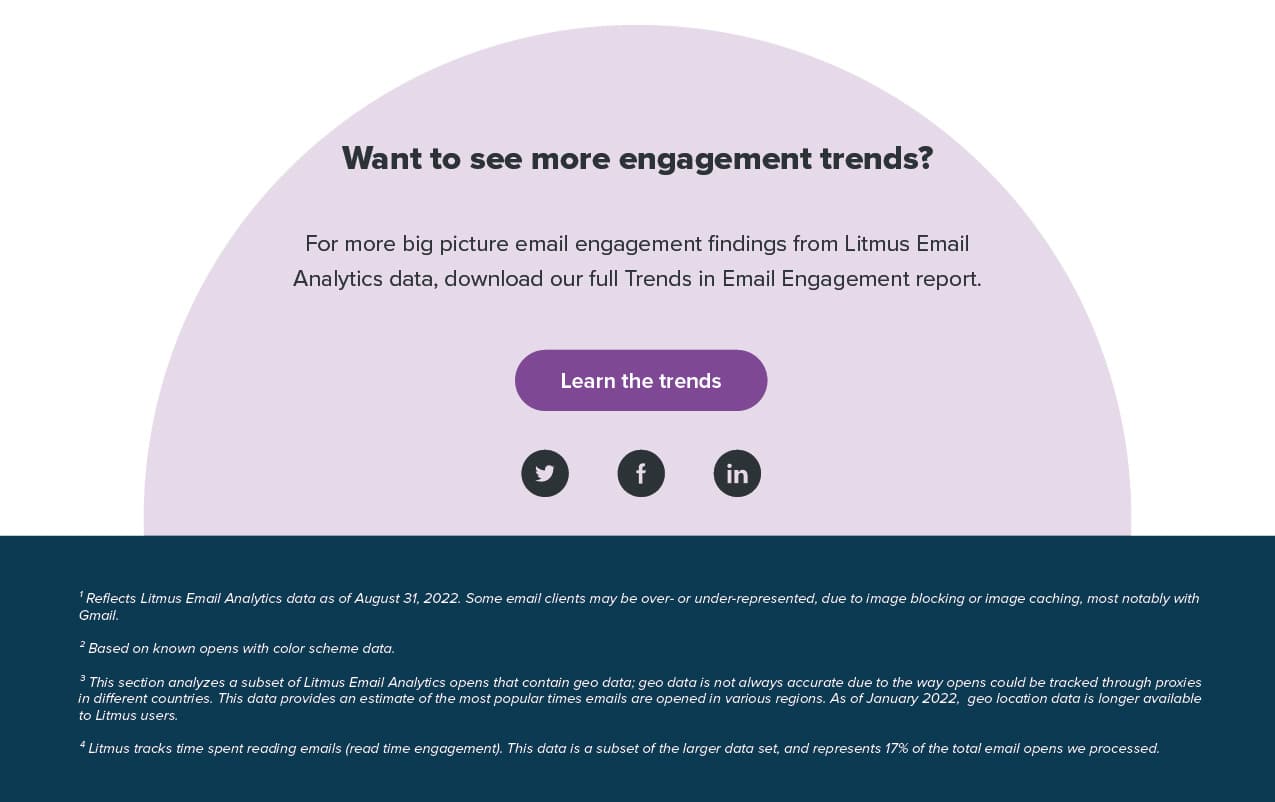 Want to see more engagement trends?

For more big picture email engagement findings from Litmus Email Analytics data, download our full Trends in Email Engagement report.

Learn the trends

in

$^1$ Reflects Litmus Email Analytics data as of August 31, 2022. Some email clients may be over- or under-represented, due to image blocking or image caching, most notably with Gmail.

$^2$ Based on known opens with color scheme data.

$^3$ This section analyzes a subset of Litmus Email Analytics opens that contain geo data; geo data is not always accurate due to the way opens could be tracked through proxies in different countries. This data provides an estimate of the most popular times emails are opened in various regions. As of January 2022, geo location data is longer available to Litmus users.

$^4$ Litmus tracks time spent reading emails (read time engagement). This data is a subset of the larger data set, and represents 17% of the total email opens we processed.